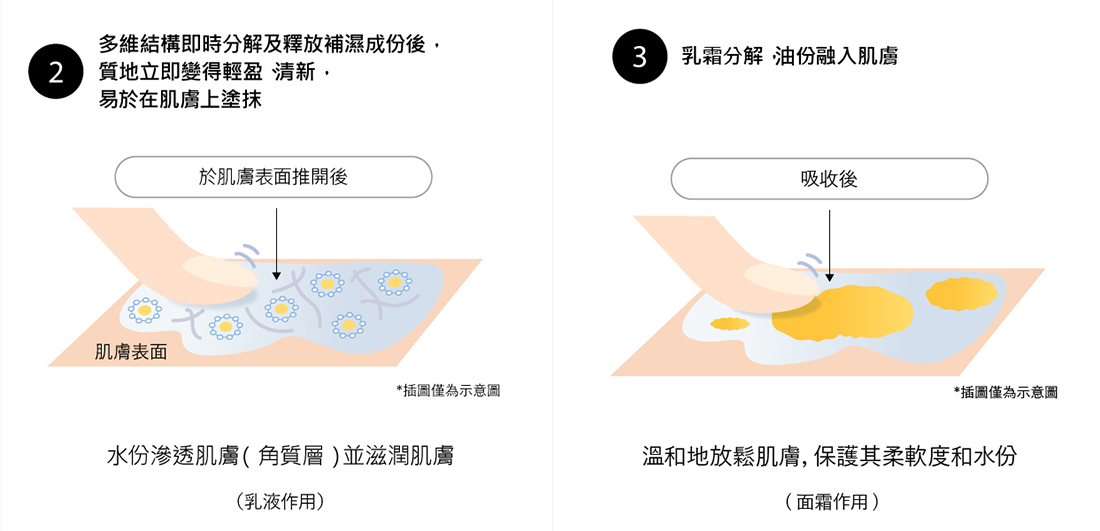 2

多維結構即時分解及釋放補濕成份後，質地立即變得輕盈 清新，易於在肌膚上塗抹

於肌膚表面推開後

肌膚表面

*插圖僅為示意圖

水份滲透肌膚( 角質層 )並滋潤肌膚

（乳液作用）

3

乳霜分解 油份融入肌膚

吸收後

*插圖僅為示意圖

溫和地放鬆肌膚, 保護其柔軟度和水份

（ 面霜作用 ）